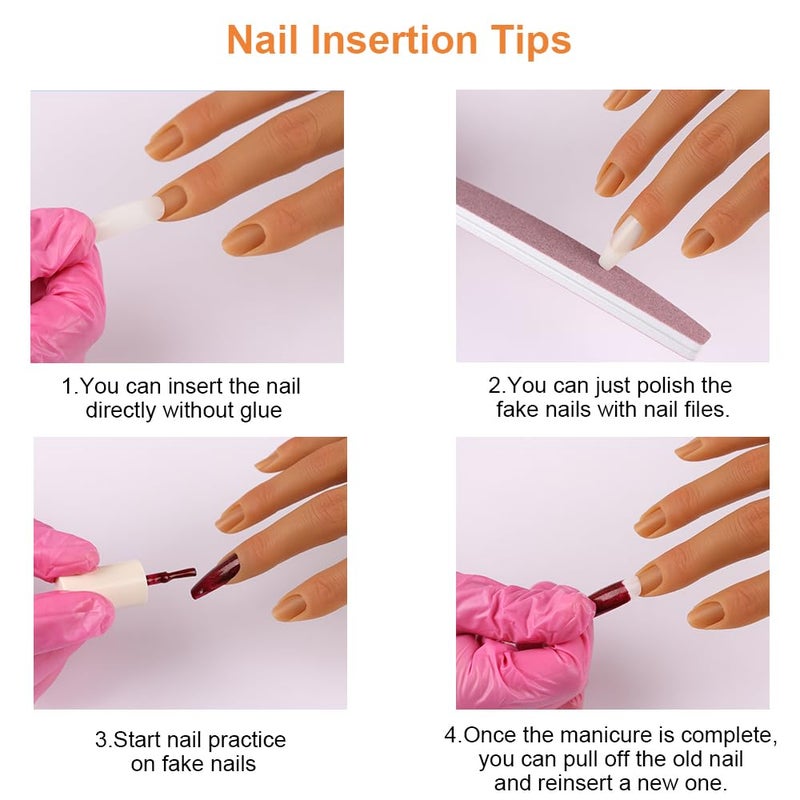 Nail Insertion Tips

1.You can insert the nail directly without glue

2.You can just polish the fake nails with nail files.

3.Start nail practice on fake nails

4.Once the manicure is complete, you can pull off the old nail and reinsert a new one.